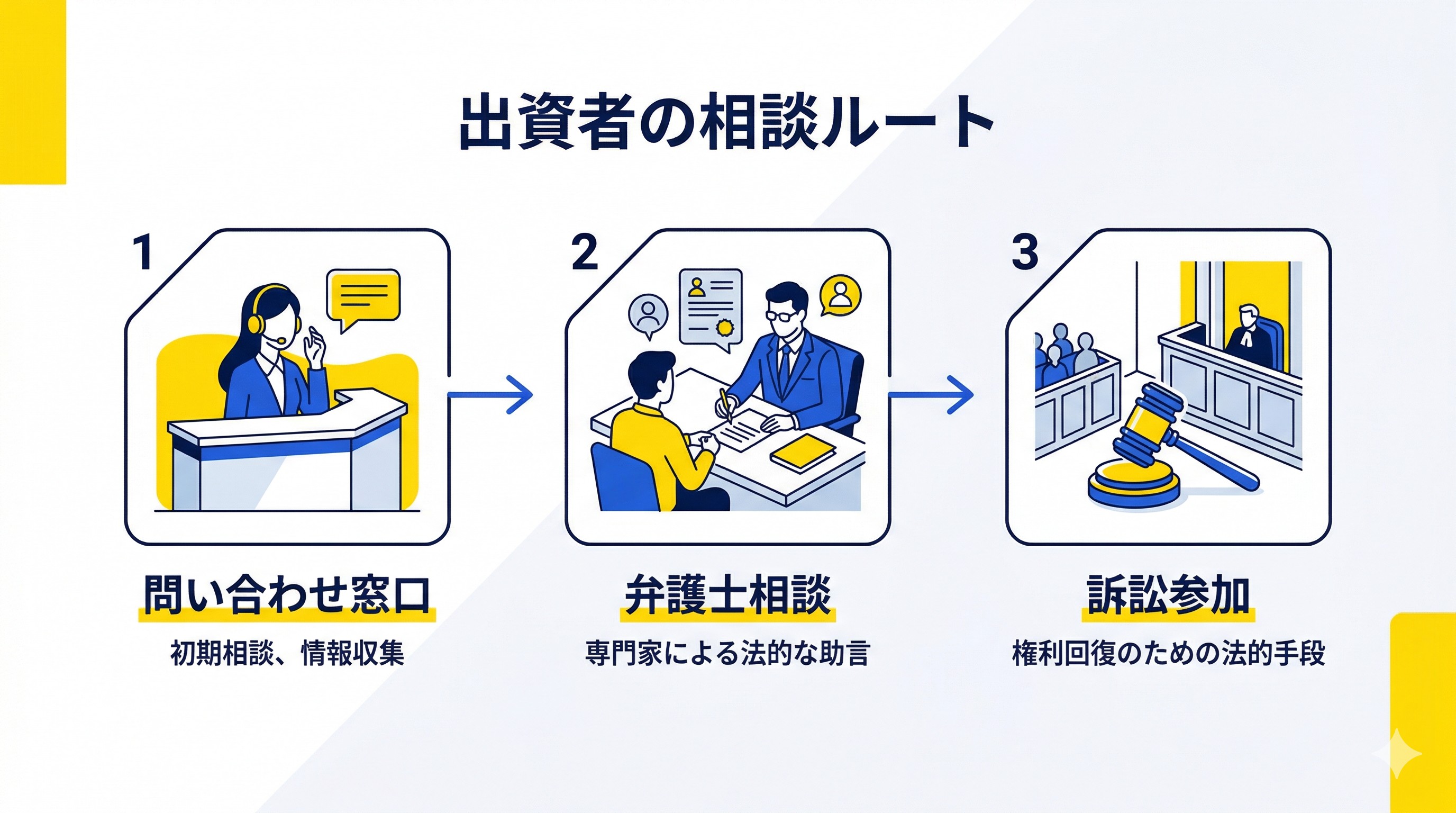 出資者の相談ルート

1

問い合わせ窓口

初期相談、情報収集

2

弁護士相談

専門家による法的な助言

3

訴訟参加

権利回復のための法的手段