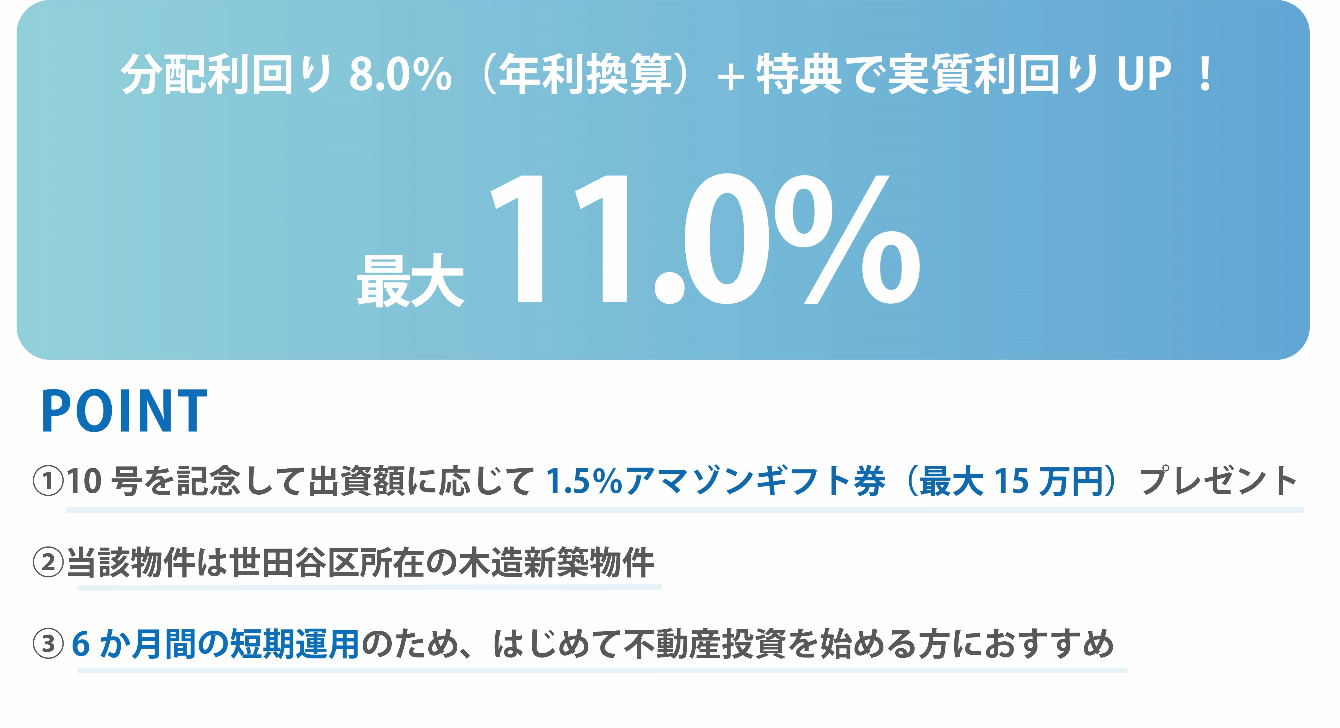 分配利回り8.0%（年利換算）+特典で実質利回りUP！

最大11.0%

POINT

①10号を記念して出資額に応じて1.5%アマゾンギフト券（最大15万円）プレゼント

②当該物件は世田谷区所在の木造新築物件

③6か月間の短期運用のため、はじめて不動産投資を始める方におすすめ